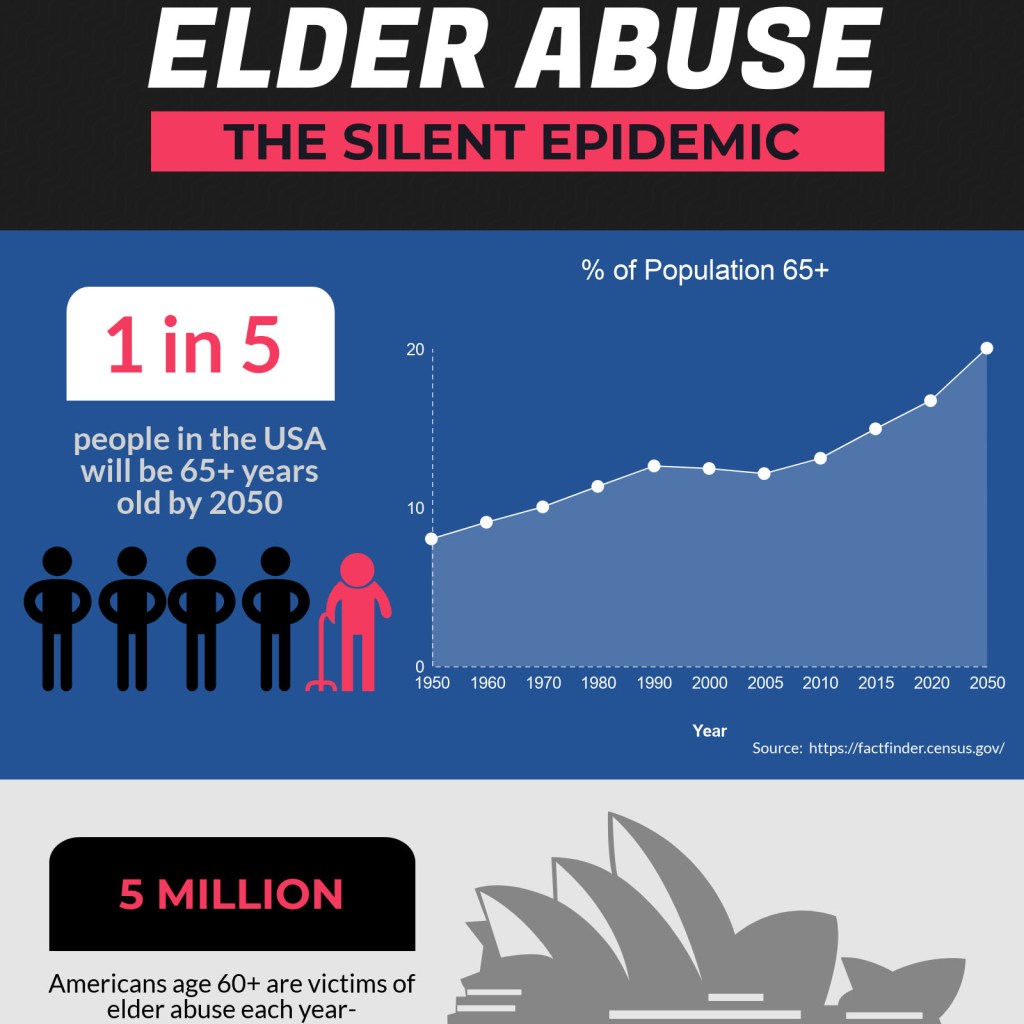 ELDER ABUSE

THE SILENT EPIDEMIC

1 in 5

people in the USA will be 65+ years old by 2050

% of Population 65+

20
10
0

1950 1960 1970 1980 1990 2000 2005 2010 2015 2020 2050

Year

Source: https://factfinder.census.gov/

5 MILLION

Americans age 60+ are victims of elder abuse each year-